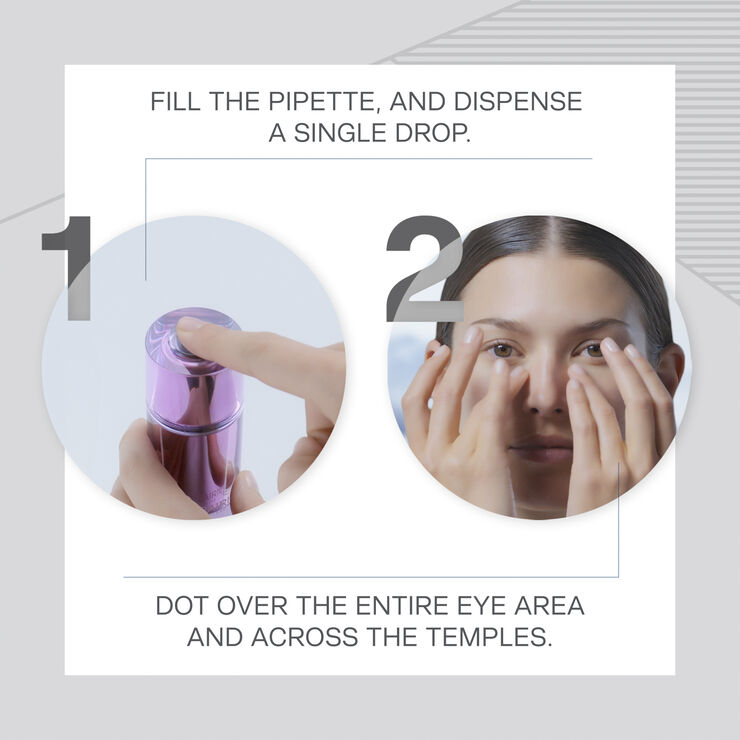 FILL THE PIPETTE, AND DISPENSE A SINGLE DROP.

1

2

DOT OVER THE ENTIRE EYE AREA AND ACROSS THE TEMPLES.