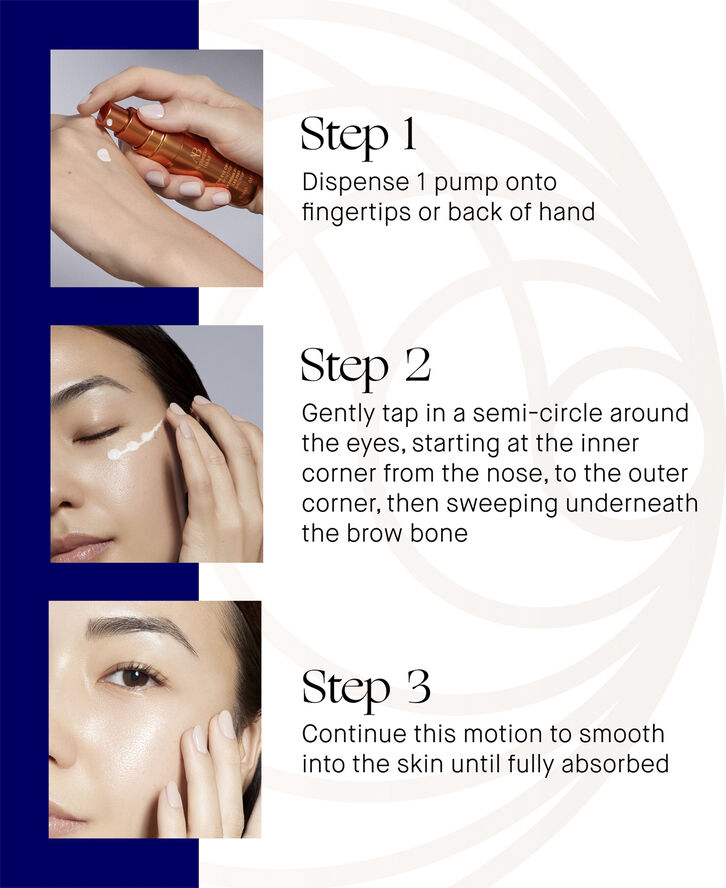 Step 1
Dispense 1 pump onto fingertips or back of hand

Step 2
Gently tap in a semi-circle around the eyes, starting at the inner corner from the nose, to the outer corner, then sweeping underneath the brow bone

Step 3
Continue this motion to smooth into the skin until fully absorbed