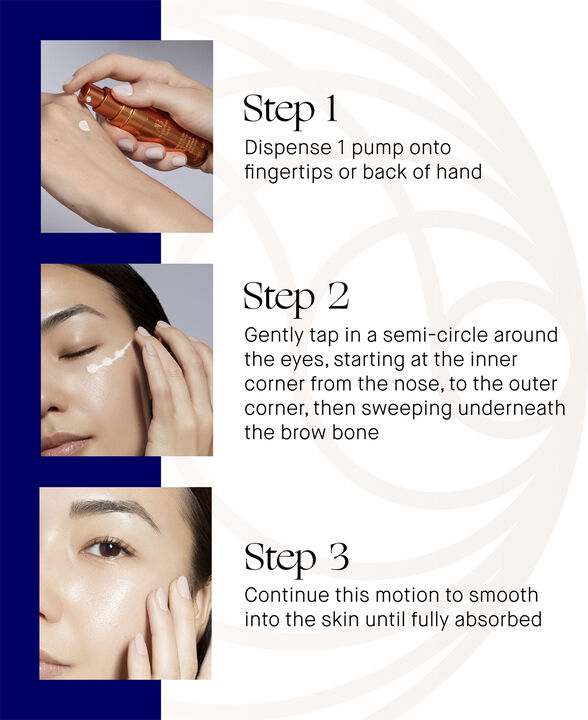 Step 1
Dispense 1 pump onto fingertips or back of hand

Step 2
Gently tap in a semi-circle around the eyes, starting at the inner corner from the nose, to the outer corner, then sweeping underneath the brow bone

Step 3
Continue this motion to smooth into the skin until fully absorbed