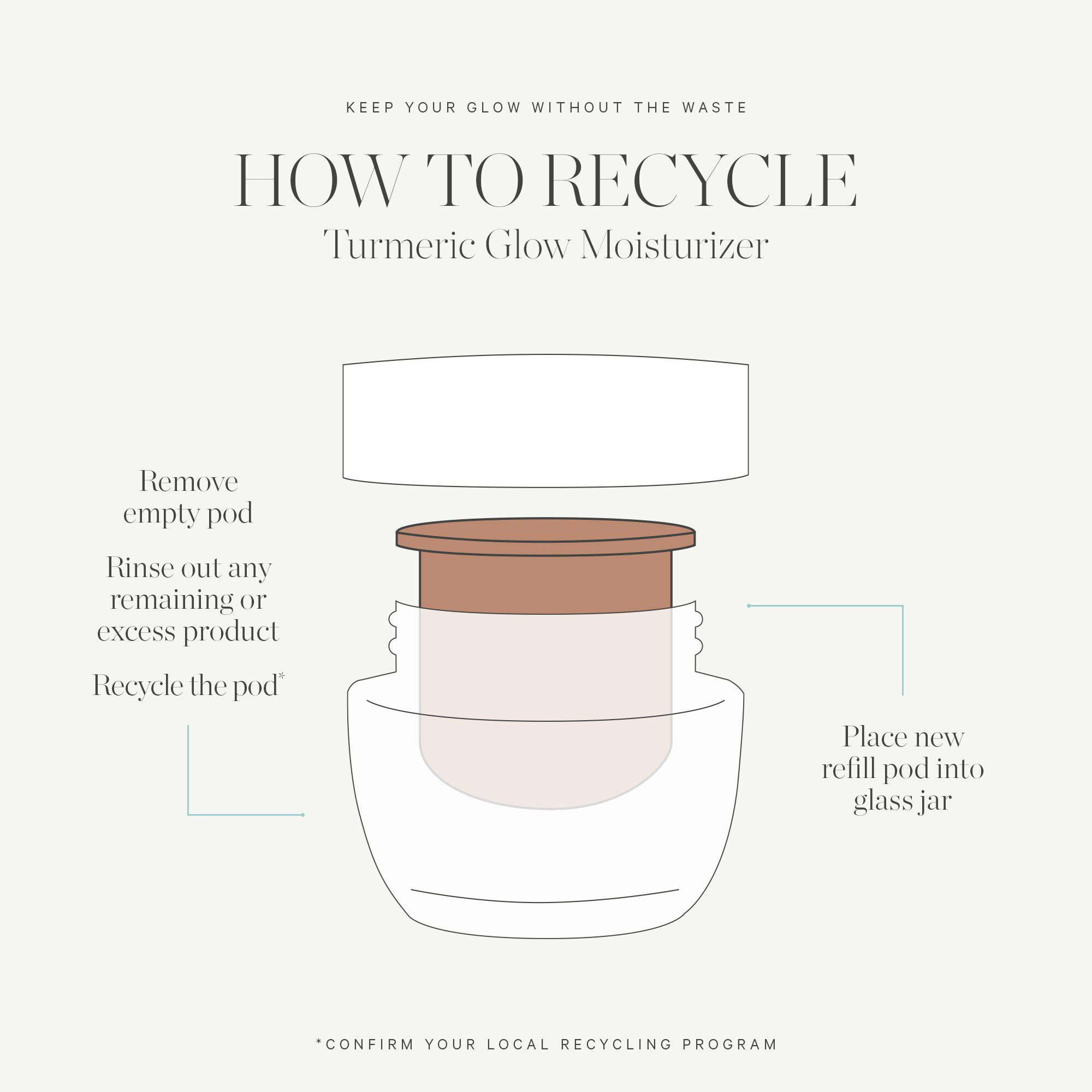 KEEP YOUR GLOW WITHOUT THE WASTE

HOW TO RECYCLE
Turmeric Glow Moisturizer

Remove empty pod

Rinse out any remaining or excess product

Recycle the pod*

Place new refill pod into glass jar

*CONFIRM YOUR LOCAL RECYCLING PROGRAM