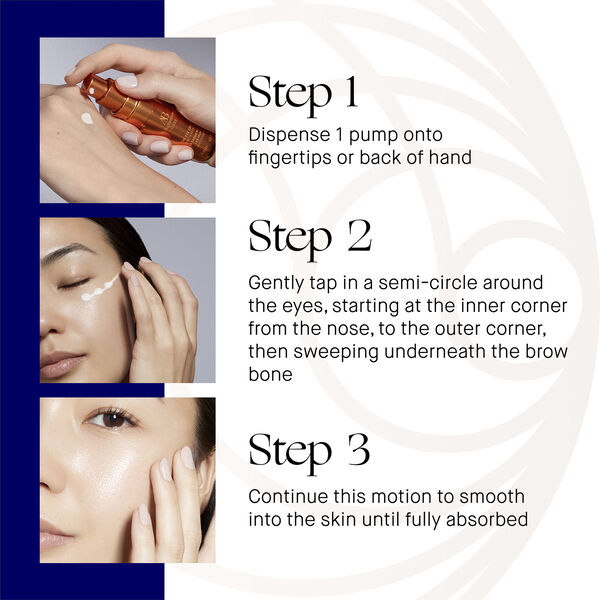 Step 1
Dispense 1 pump onto fingertips or back of hand

Step 2
Gently tap in a semi-circle around the eyes, starting at the inner corner from the nose, to the outer corner, then sweeping underneath the brow bone

Step 3
Continue this motion to smooth into the skin until fully absorbed