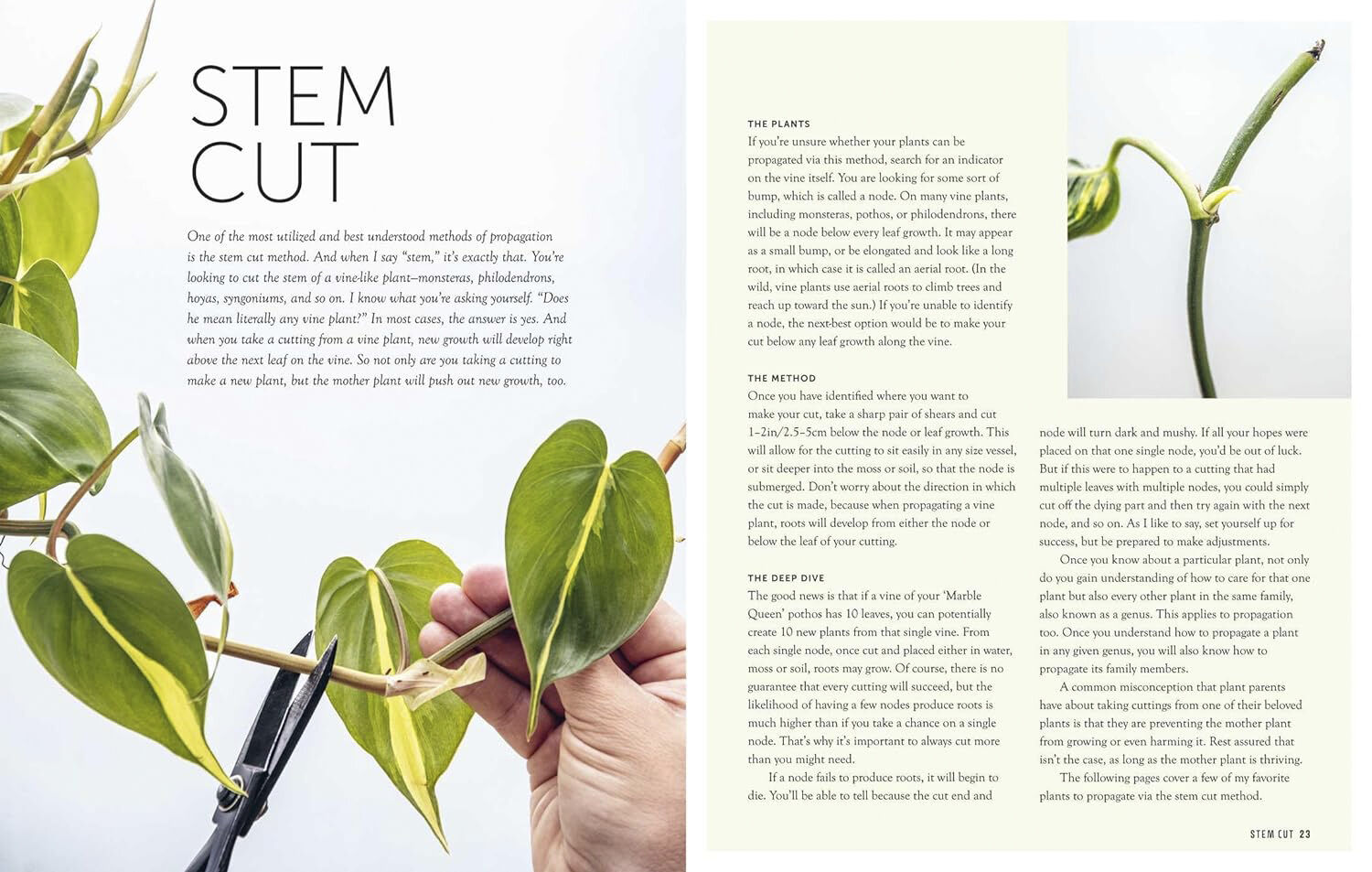 STEM CUT

One of the most utilized and best understood methods of propagation is the stem cut method. And when I say "stem," it's exactly that. You're looking to cut the stem of a vine-like plant—monsteras, philodendrons, hoyas, syngoniums, and so on. I know what you're asking yourself. "Does he mean literally any vine plant?" In most cases, the answer is yes. And when you take a cutting from a vine plant, new growth will develop right above the next leaf on the vine. So not only are you taking a cutting to make a new plant, but the mother plant will push out new growth, too.

THE PLANTS
If you're unsure whether your plants can be propagated via this method, search for an indicator on the vine itself. You are looking for some sort of bump, which is called a node. On many vine plants, including monsteras, pothos, or philodendrons, there will be a node below every leaf growth. It may appear as a small bump, or be elongated and look like a long root, in which case it is called an aerial root. (In the wild, vine plants use aerial roots to climb trees and reach up toward the sun.) If you're unable to identify a node, the next-best option would be to make your cut below any leaf growth along the vine.

THE METHOD
Once you have identified where you want to make your cut, take a sharp pair of shears and cut 1–2in/2.5–5cm below the node or leaf growth. This will allow for the cutting to sit easily in any size vessel, or sit deeper into the moss or soil, so that the node is submerged. Don't worry about the direction in which the cut is made, because when propagating a vine plant, roots will develop from either the node or below the leaf of your cutting.

THE DEEP DIVE
The good news is that if a vine of your 'Marble Queen' pothos has 10 leaves, you can potentially create 10 new plants from that single vine. From each single node, once cut and placed either in water, moss or soil, roots may grow. Of course, there is no guarantee that every cutting will succeed, but the likelihood of having a few nodes produce roots is much higher than if you take a chance on a single node. That's why it's important to always cut more than you might need.

If a node fails to produce roots, it will begin to die. You'll be able to tell because the cut end and node will turn dark and mushy. If all your hopes were placed on that one single node, you'd be out of luck. But if this were to happen to a cutting that had multiple leaves with multiple nodes, you could simply cut off the dying part and then try again with the next node, and so on. As I like to say, set yourself up for success, but be prepared to make adjustments.

Once you know about a particular plant, not only do you gain understanding of how to care for that one plant but also every other plant in the same family, also known as a genus. This applies to propagation too. Once you understand how to propagate a plant in any given genus, you will also know how to propagate its family members.

A common misconception that plant parents have about taking cuttings from one of their beloved plants is that they are preventing the mother plant from growing or even harming it. Rest assured that isn't the case, as long as the mother plant is thriving.

The following pages cover a few of my favorite plants to propagate via the stem cut method.

STEM CUT 23