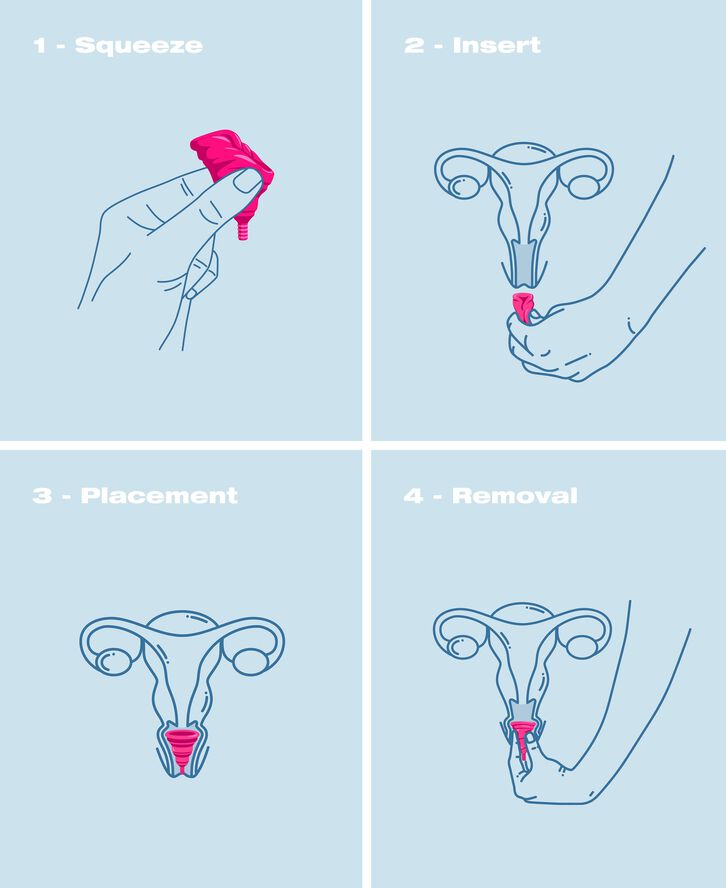 1 - Squeeze

2 - Insert

3 - Placement

4 - Removal