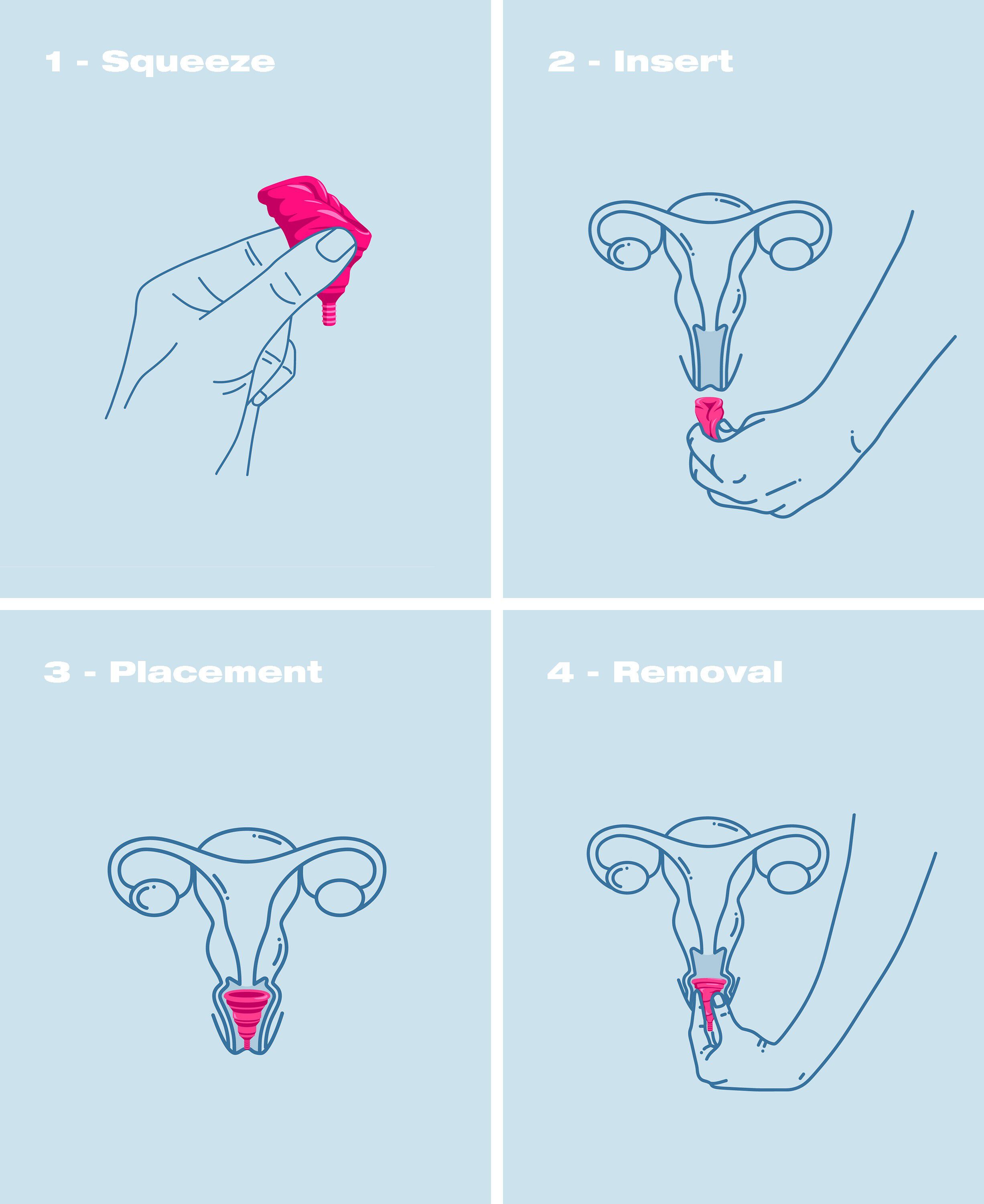 1 - Squeeze

2 - Insert

3 - Placement

4 - Removal