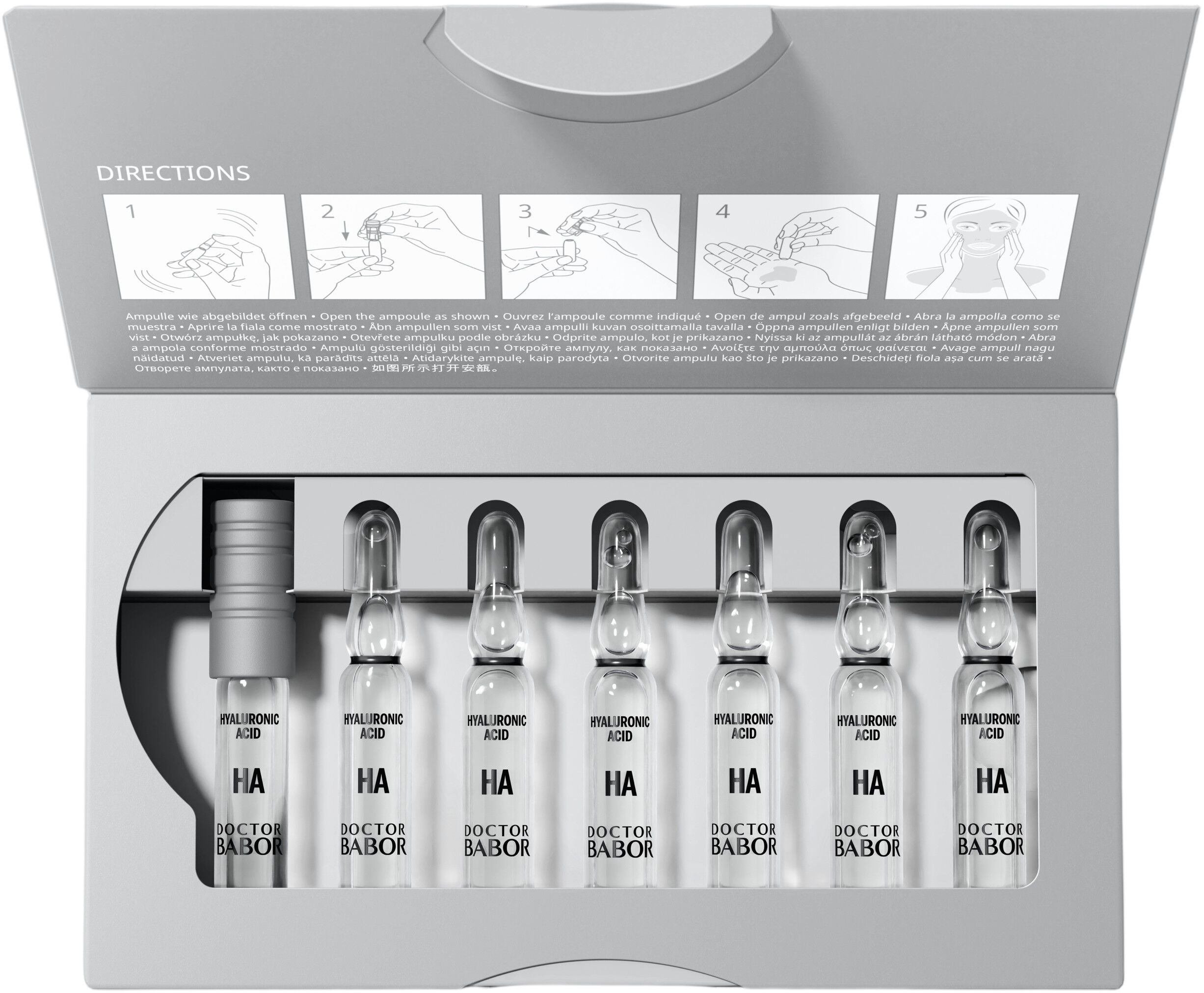 DIRECTIONS

1

2

3

4

5

Ampulle wie abgebildet öffnen • Open the ampoule as shown • Ouvrez l'ampoule comme indiqué • Open de ampul zoals afgebeeld • Abra la ampolla como se muestra • Aprire la fiala come mostrato • Åbn ampullen som vist • Avaa ampulli kuvan osoittamalla tavalla • Öppna ampullen enligt bilden • Åpne ampullen som vist • Otwórz ampułkę, jak pokazano • Otevřete ampulku podle obrázku • Odprite ampulo, kot je prikazano • Nyissa ki az ampullát az ábrán látható módon • Abra a ampola conforme mostrado • Ampulü gösterildiği gibi açın • Откройте ампулу, как показано • Ανοίξτε την αμπούλα όπως φαίνεται • Avage ampull nagu näidatud • Atveriet ampulu, kā parādīts attēlā • Atidarykite ampulę, kaip parodyta • Otvorite ampulu kao što je prikazano • Deschideți fiola așa cum se arată • Отворете ампулата, както е показано • 如图所示打开安瓿。

HYALURONIC ACID
HA
DOCTOR BABOR

HYALURONIC ACID
HA
DOCTOR BABOR

HYALURONIC ACID
HA
DOCTOR BABOR

HYALURONIC ACID
HA
DOCTOR BABOR

HYALURONIC ACID
HA
DOCTOR BABOR

HYALURONIC ACID
HA
DOCTOR BABOR

HYALURONIC ACID
HA
DOCTOR BABOR