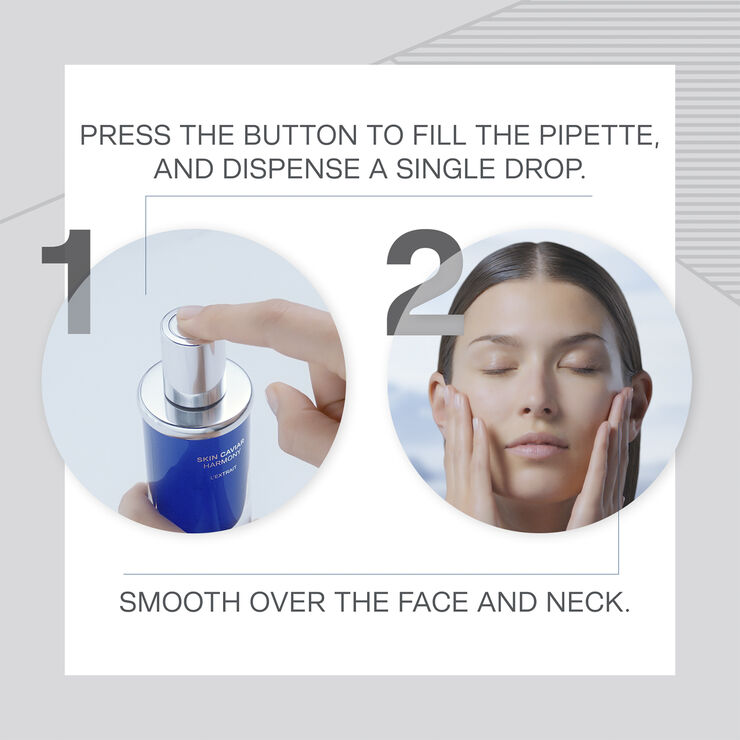 PRESS THE BUTTON TO FILL THE PIPETTE, AND DISPENSE A SINGLE DROP.

1

SKIN CAVIAR HARMONY
L'EXTRAIT

2

SMOOTH OVER THE FACE AND NECK.