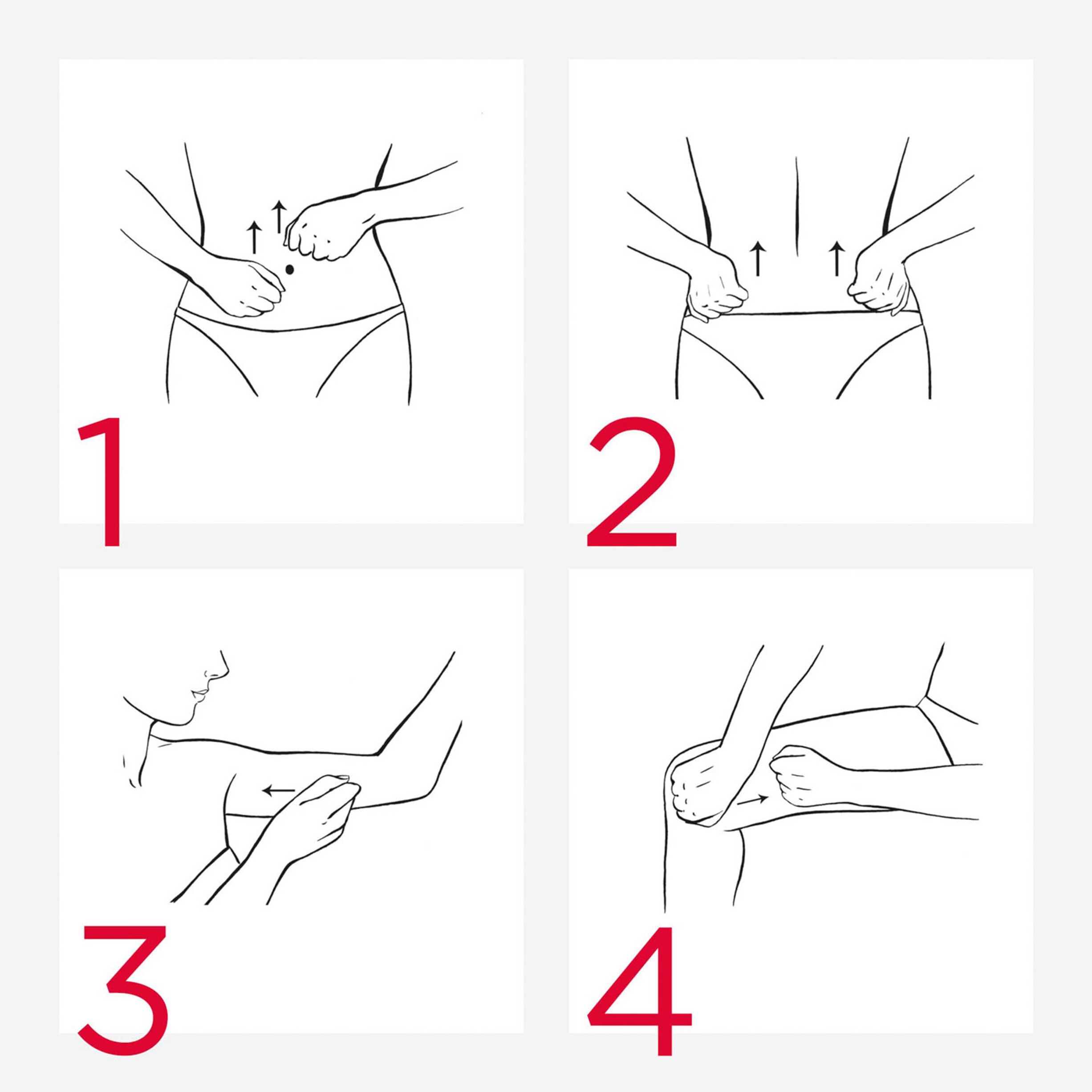 1

2

3

4