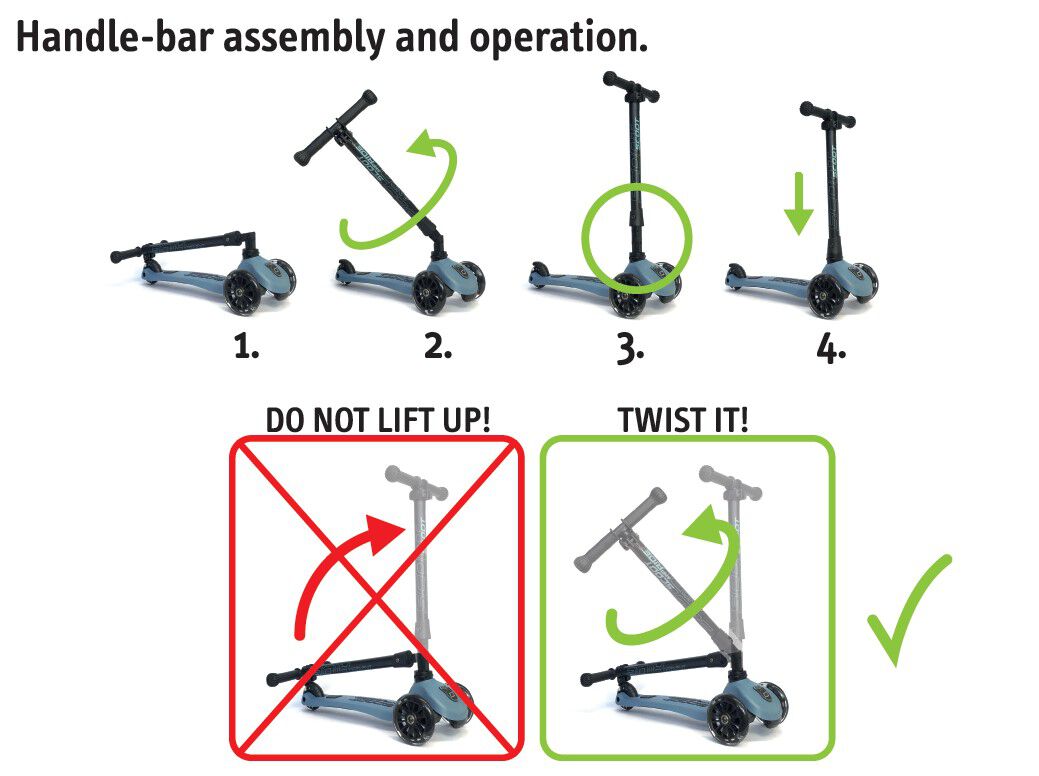 Handle-bar assembly and operation.

1.

2.

3.

4.

DO NOT LIFT UP!

TWIST IT!