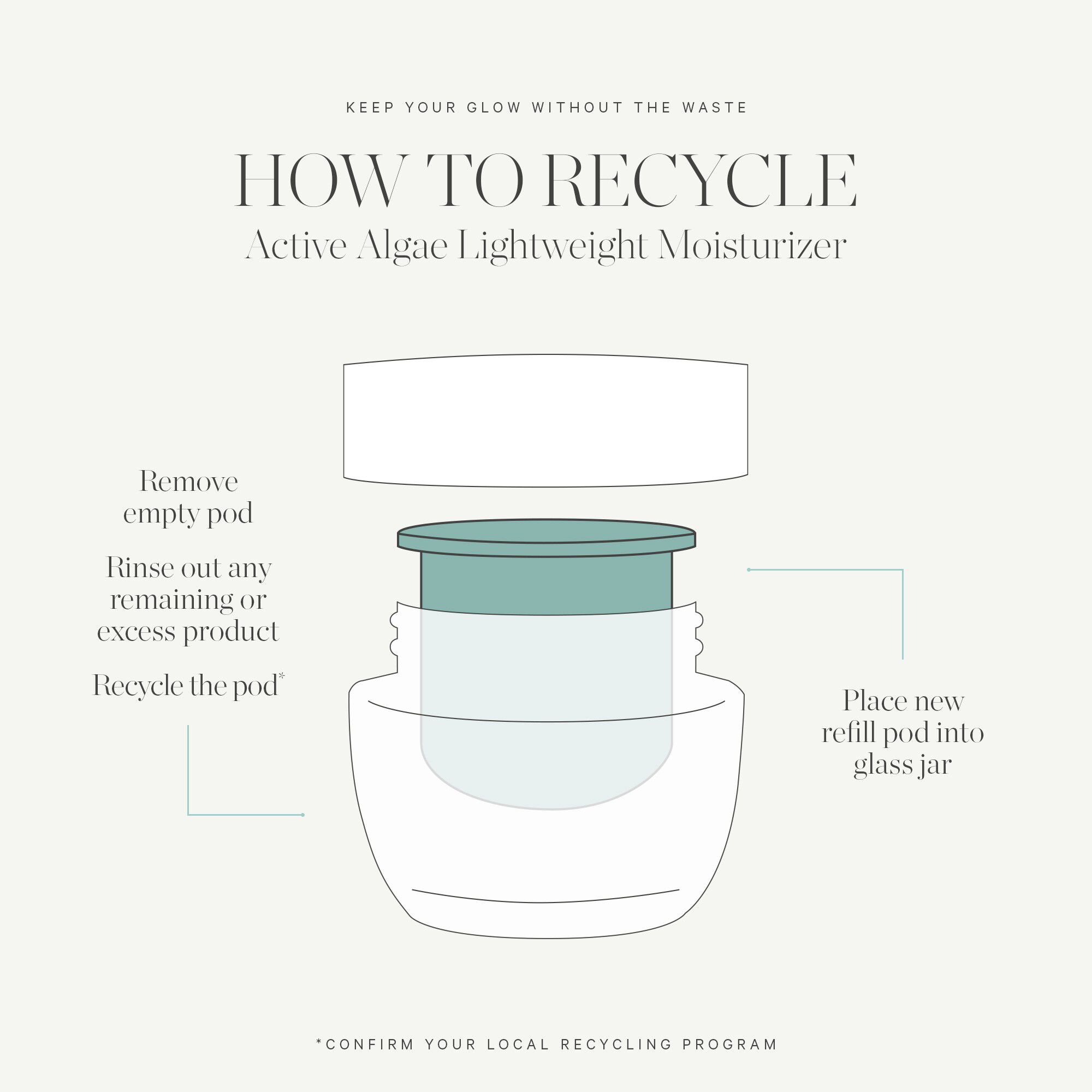 KEEP YOUR GLOW WITHOUT THE WASTE

HOW TO RECYCLE
Active Algae Lightweight Moisturizer

Remove empty pod

Rinse out any remaining or excess product

Recycle the pod*

Place new refill pod into glass jar

*CONFIRM YOUR LOCAL RECYCLING PROGRAM