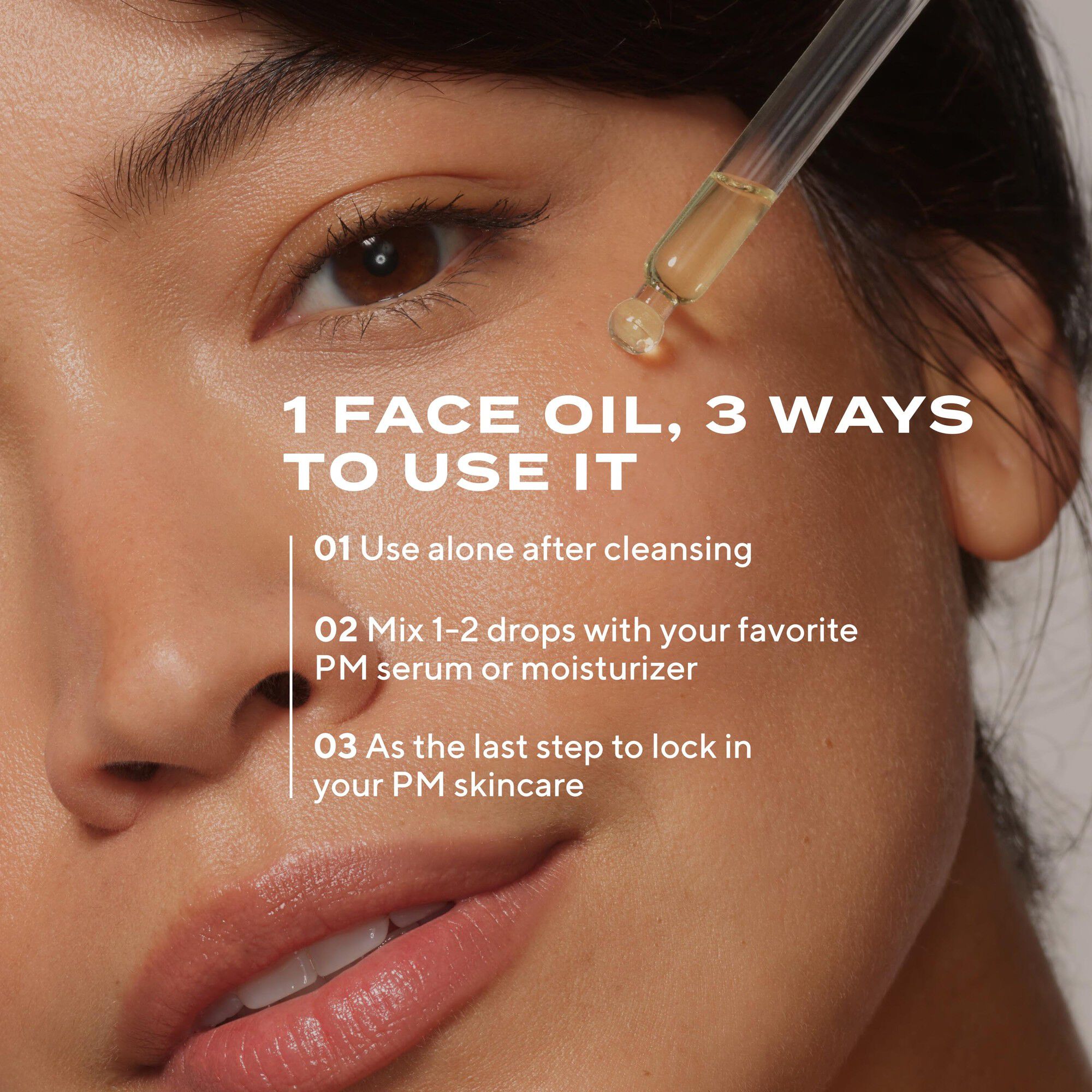 1 FACE OIL, 3 WAYS TO USE IT

01 Use alone after cleansing

02 Mix 1-2 drops with your favorite PM serum or moisturizer

03 As the last step to lock in your PM skincare