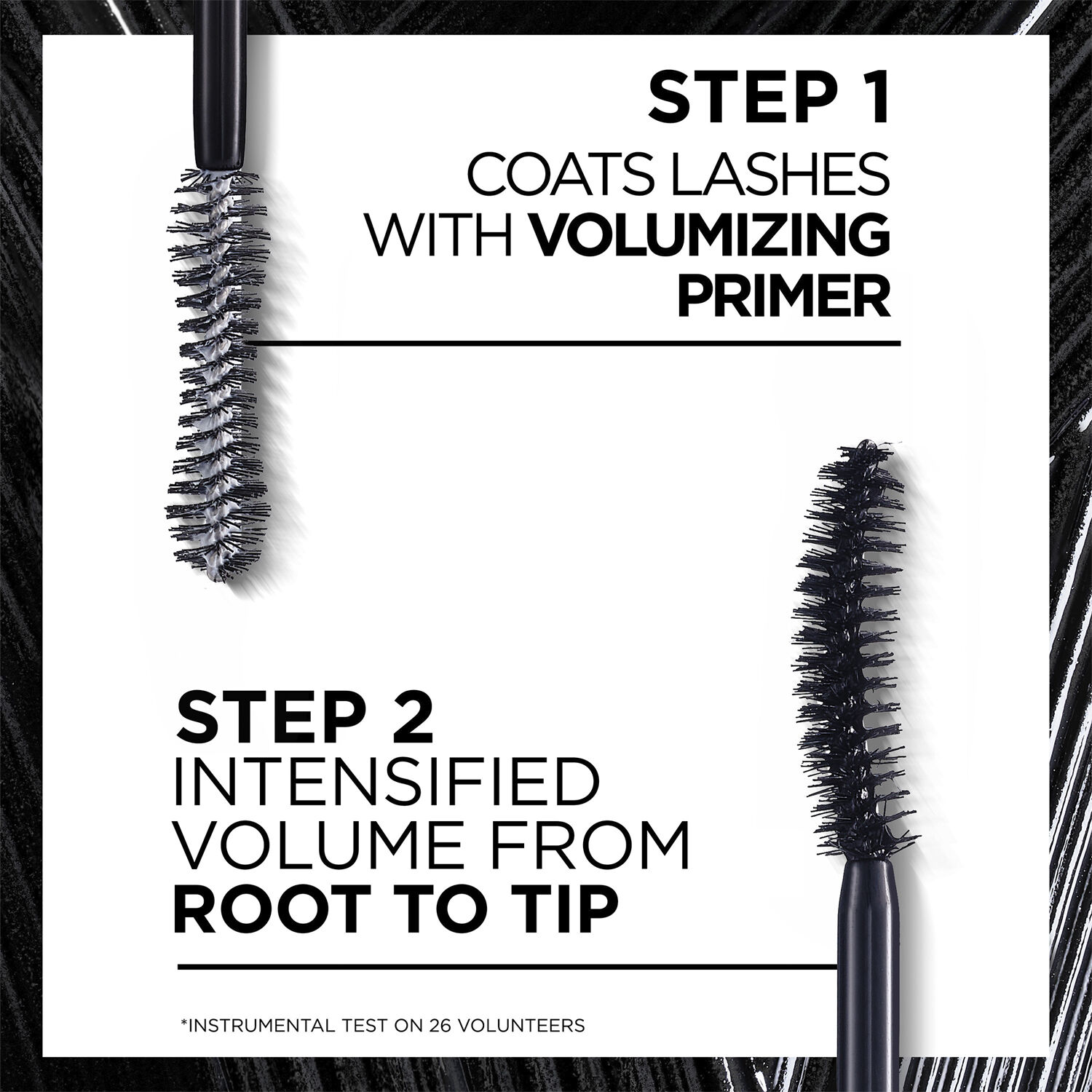 STEP 1
COATS LASHES WITH VOLUMIZING PRIMER

STEP 2
INTENSIFIED VOLUME FROM ROOT TO TIP

*INSTRUMENTAL TEST ON 26 VOLUNTEERS