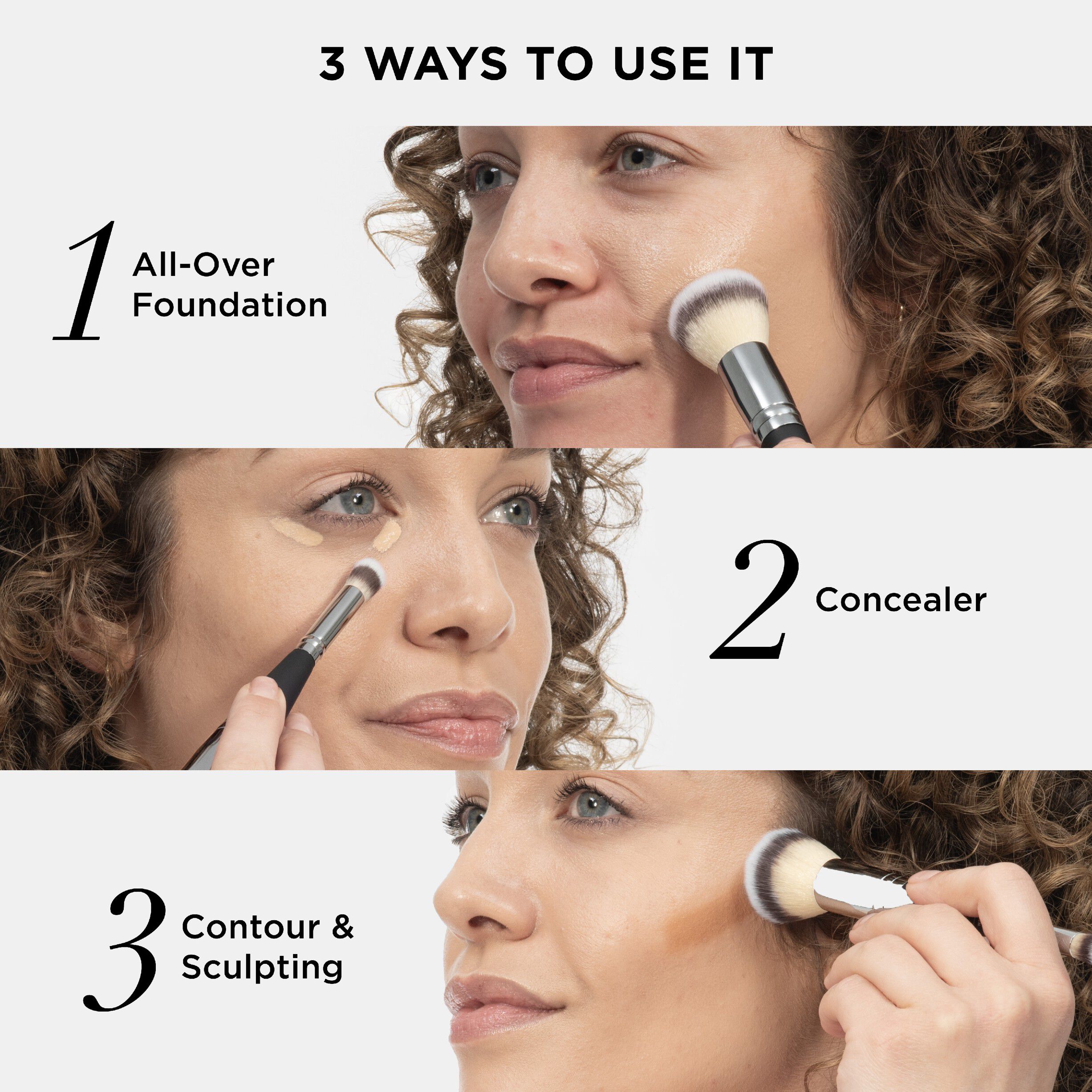 3 WAYS TO USE IT

1 All-Over Foundation

2 Concealer

3 Contour & Sculpting