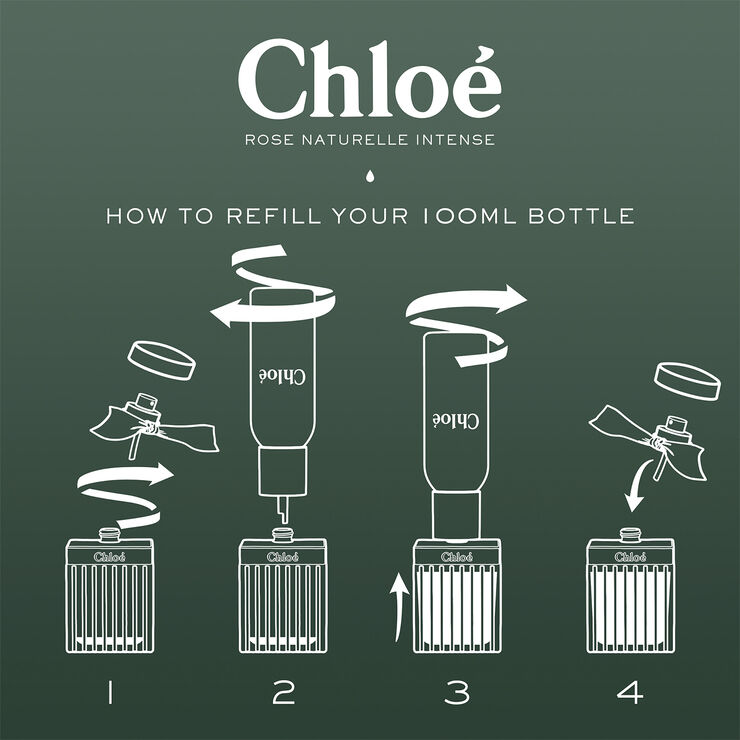 Chloé

ROSE NATURELLE INTENSE

HOW TO REFILL YOUR 100ML BOTTLE

Chloé

Chloé

Chloé

Chloé

Chloé

Chloé

1 2 3 4