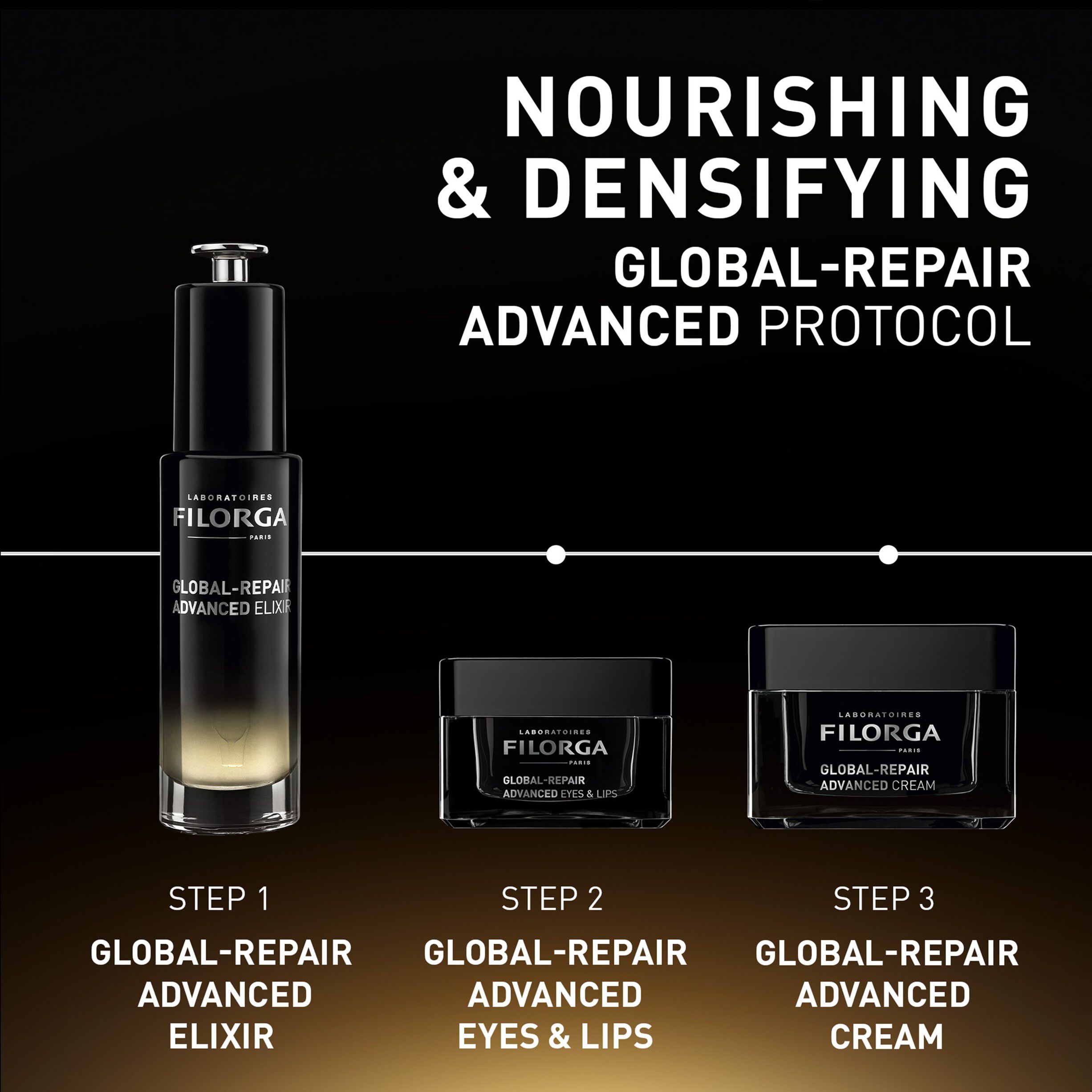 NOURISHING & DENSIFYING
GLOBAL-REPAIR ADVANCED PROTOCOL

LABORATOIRES
FILORGA
PARIS
GLOBAL-REPAIR
ADVANCED ELIXIR

LABORATOIRES
FILORGA
PARIS
GLOBAL-REPAIR
ADVANCED EYES & LIPS

LABORATOIRES
FILORGA
PARIS
GLOBAL-REPAIR
ADVANCED CREAM

STEP 1
GLOBAL-REPAIR ADVANCED ELIXIR

STEP 2
GLOBAL-REPAIR ADVANCED EYES & LIPS

STEP 3
GLOBAL-REPAIR ADVANCED CREAM