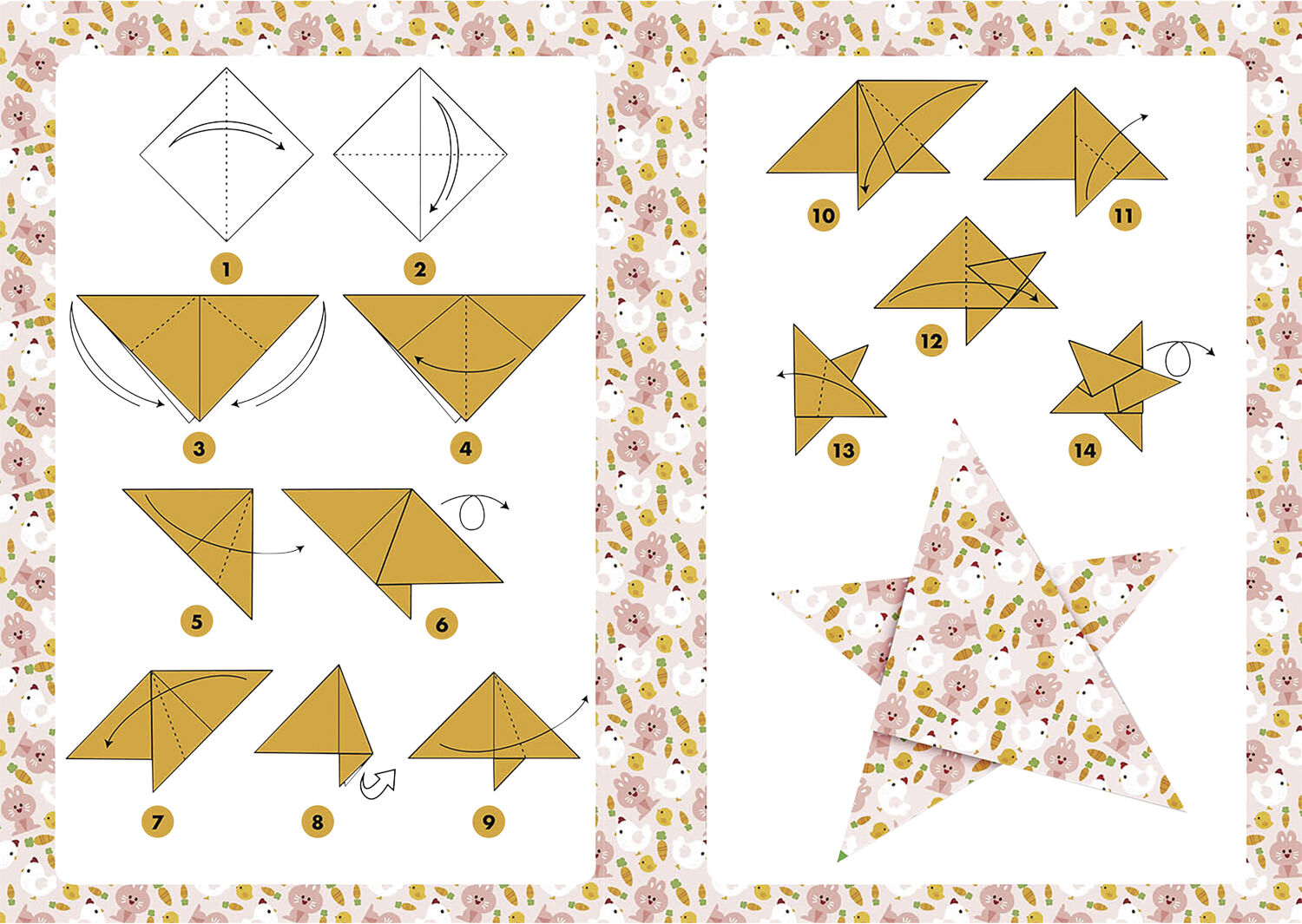 1
2
3
4
5
6
7
8
9

10
11
12
13
14